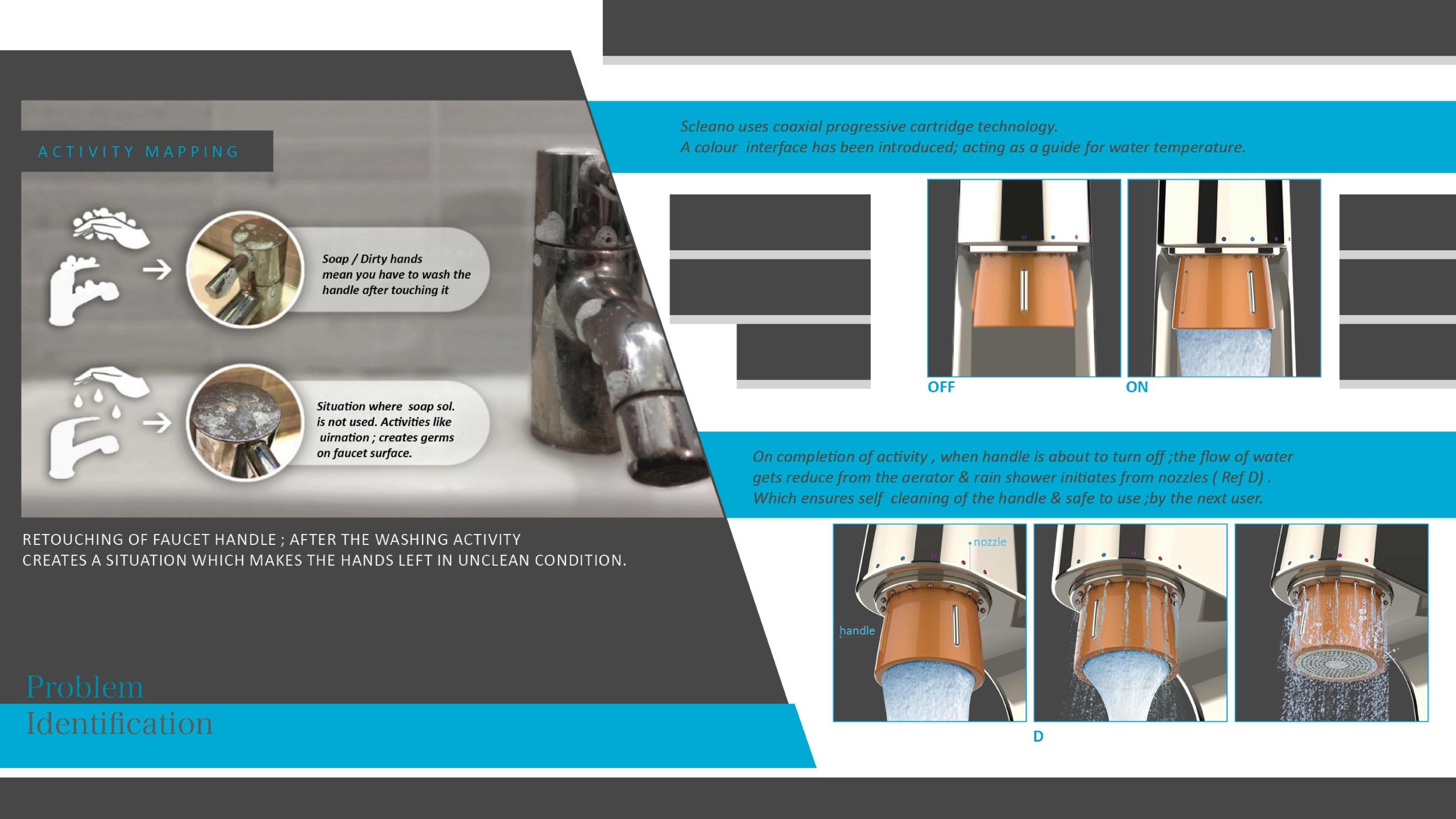 ACTIVITY MAPPING

Soap / Dirty hands mean you have to wash the handle after touching it

Situation where soap sol. is not used. Activities like uirnation ; creates germs on faucet surface.

RETOUCHING OF FAUCET HANDLE ; AFTER THE WASHING ACTIVITY CREATES A SITUATION WHICH MAKES THE HANDS LEFT IN UNCLEAN CONDITION.

Problem Identification

Scleano uses coaxial progressive cartridge technology.
A colour interface has been introduced; acting as a guide for water temperature.

OFF

ON

On completion of activity , when handle is about to turn off ;the flow of water gets reduce from the aerator & rain shower initiates from nozzles ( Ref D) .
Which ensures self cleaning of the handle & safe to use ;by the next user.

nozzle

handle

D